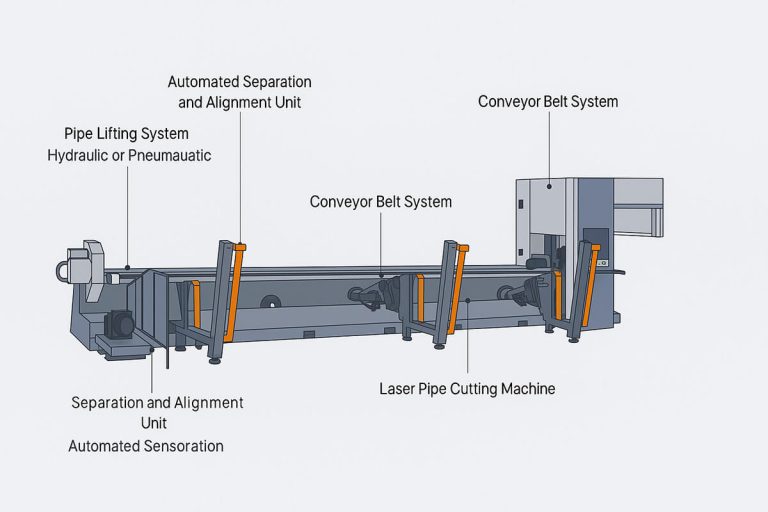 Automated Separation and Alignment Unit

Conveyor Belt System

Pipe Lifting System
Hydraulic or Pneumauatic

Conveyor Belt System

Separation and Alignment Unit
Automated Sensoration

Laser Pipe Cutting Machine